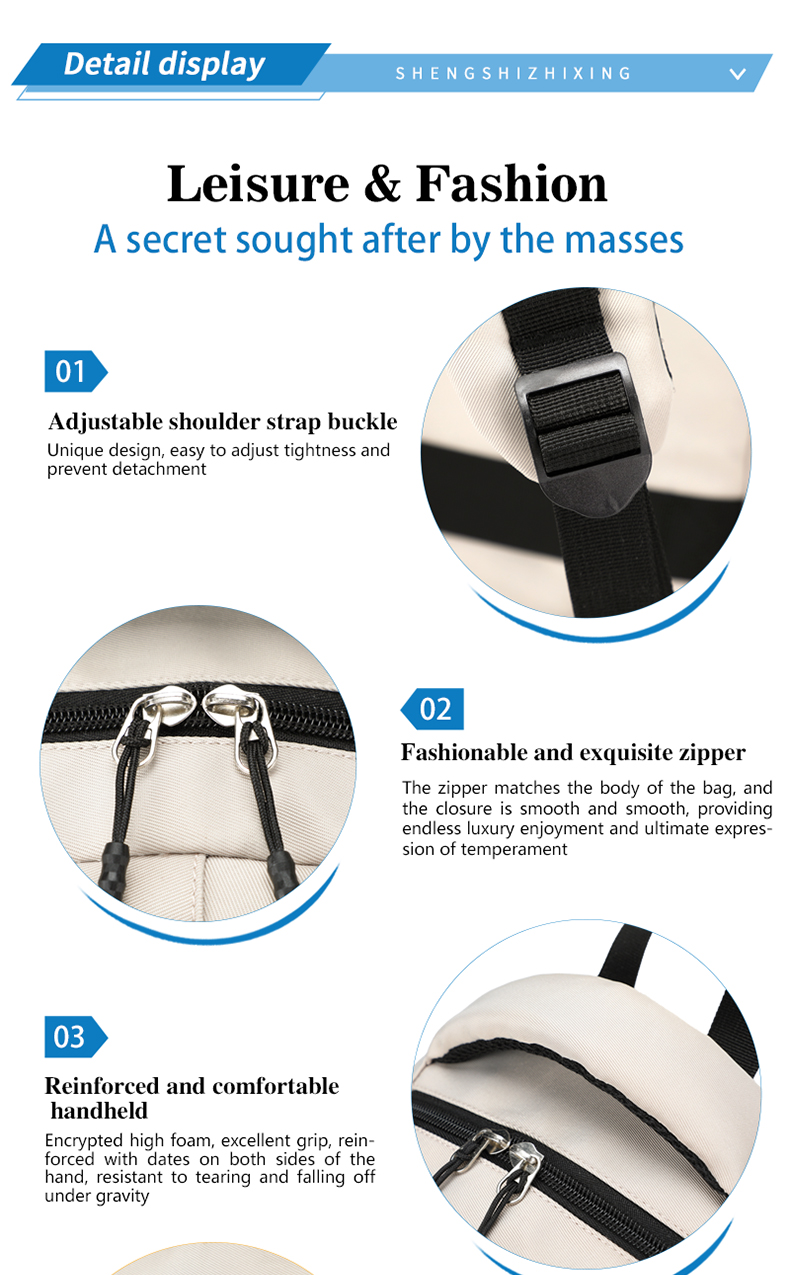 Detail display

SHENGSHIZHIXING

Leisure & Fashion

A secret sought after by the masses

01

Adjustable shoulder strap buckle

Unique design, easy to adjust tightness and prevent detachment

02

Fashionable and exquisite zipper

The zipper matches the body of the bag, and the closure is smooth and smooth, providing endless luxury enjoyment and ultimate expression of temperament

03

Reinforced and comfortable handheld

Encrypted high foam, excellent grip, reinforced with dates on both sides of the hand, resistant to tearing and falling off under gravity