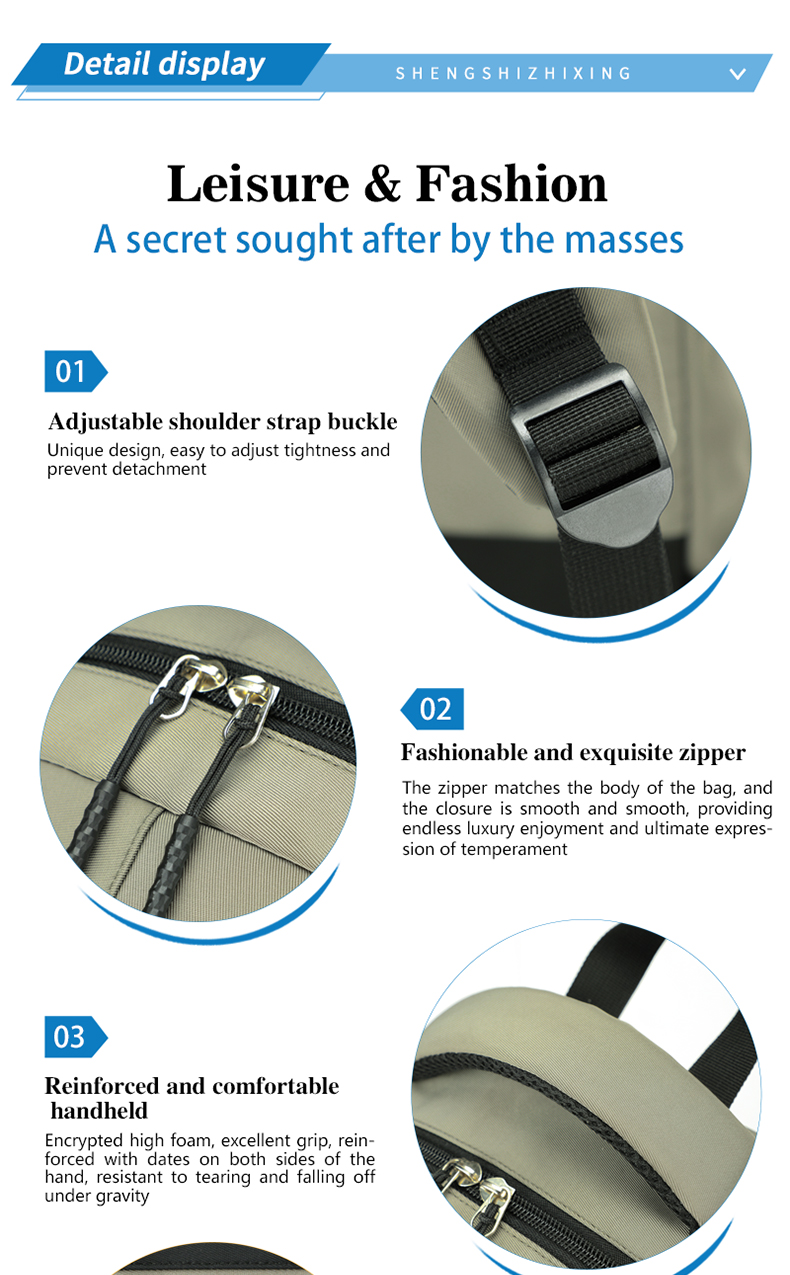 Detail display

SHENGSHIZHIXING

Leisure & Fashion

A secret sought after by the masses

01

Adjustable shoulder strap buckle

Unique design, easy to adjust tightness and prevent detachment

02

Fashionable and exquisite zipper

The zipper matches the body of the bag, and the closure is smooth and smooth, providing endless luxury enjoyment and ultimate expression of temperament

03

Reinforced and comfortable handheld

Encrypted high foam, excellent grip, reinforced with dates on both sides of the hand, resistant to tearing and falling off under gravity