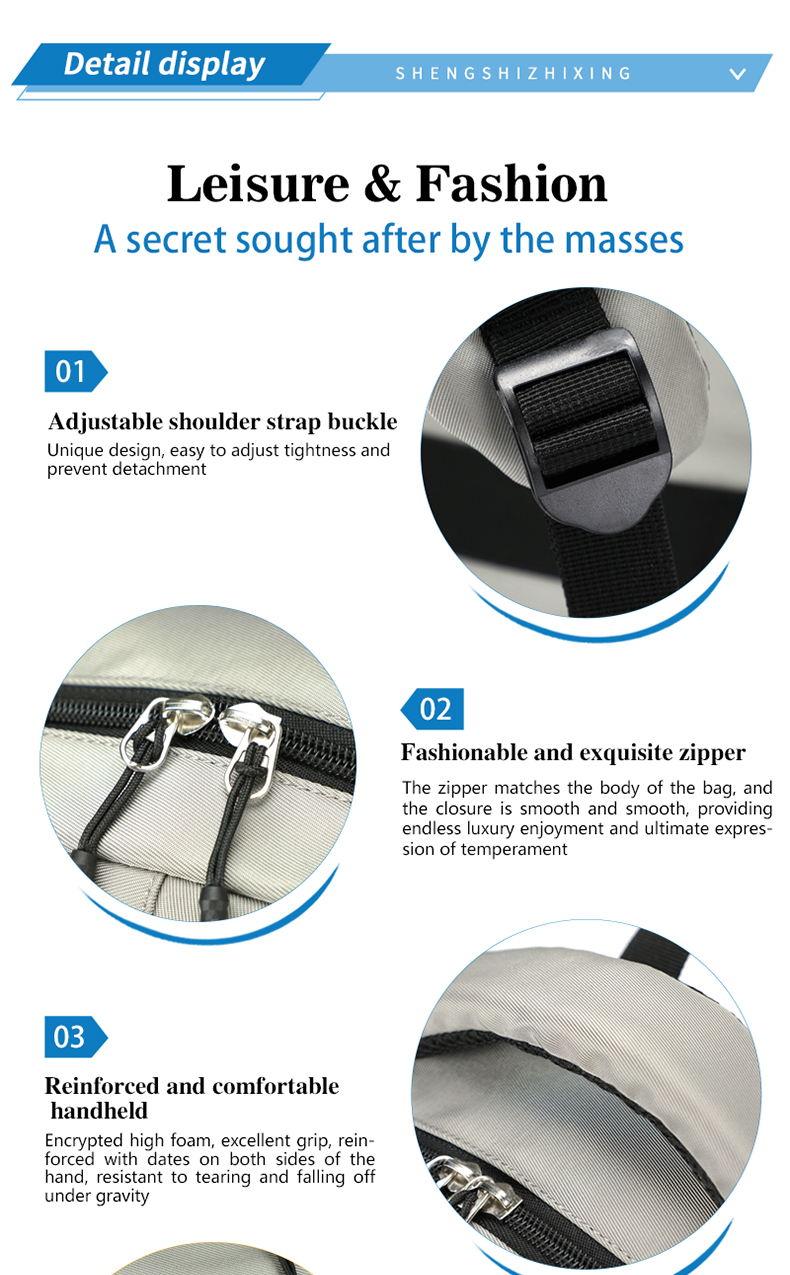 Detail display

SHENGSHIZHIXING

Leisure & Fashion
A secret sought after by the masses

01

Adjustable shoulder strap buckle
Unique design, easy to adjust tightness and prevent detachment

02

Fashionable and exquisite zipper
The zipper matches the body of the bag, and the closure is smooth and smooth, providing endless luxury enjoyment and ultimate expression of temperament

03

Reinforced and comfortable handheld
Encrypted high foam, excellent grip, reinforced with dates on both sides of the hand, resistant to tearing and falling off under gravity