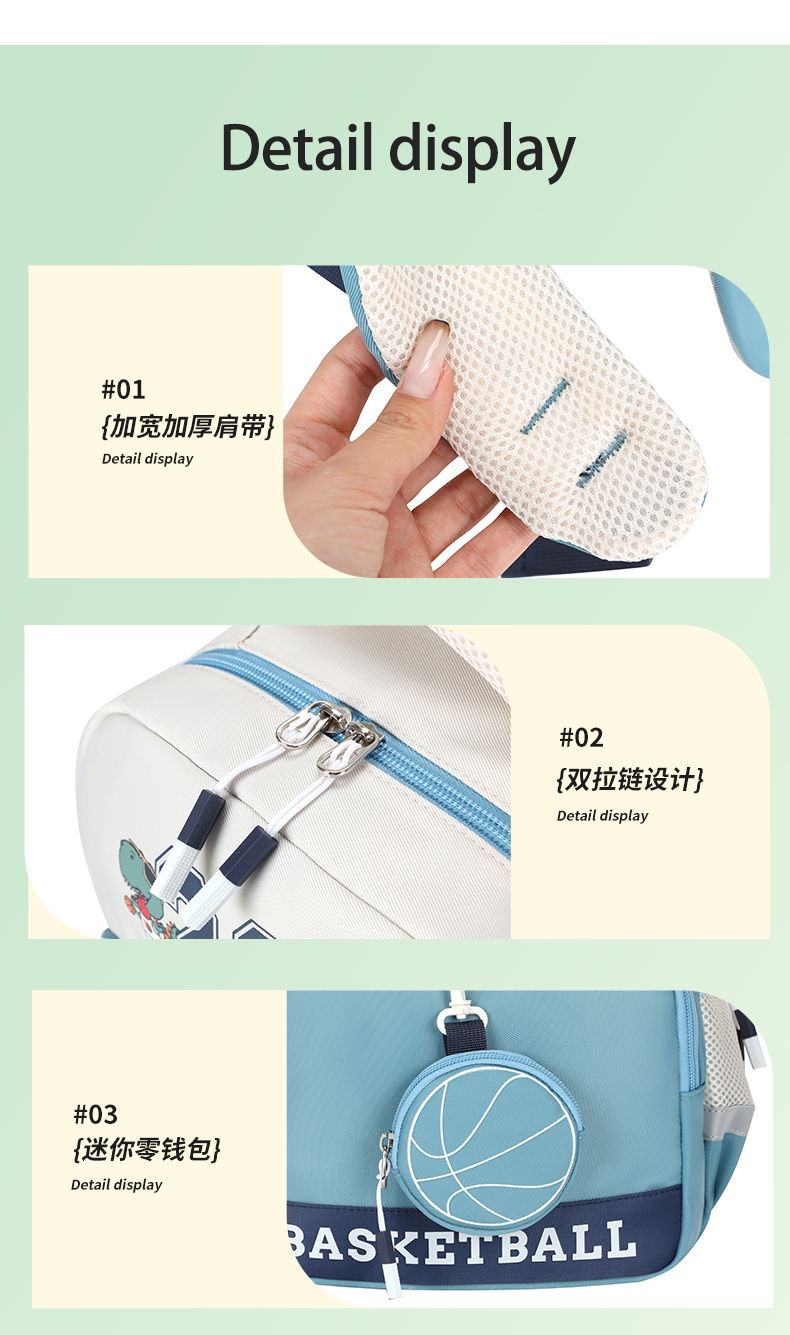 Detail display

#01
{加宽加厚肩带}
Detail display

#02
{双拉链设计}
Detail display

#03
{迷你零钱包}
Detail display

BASKETBALL