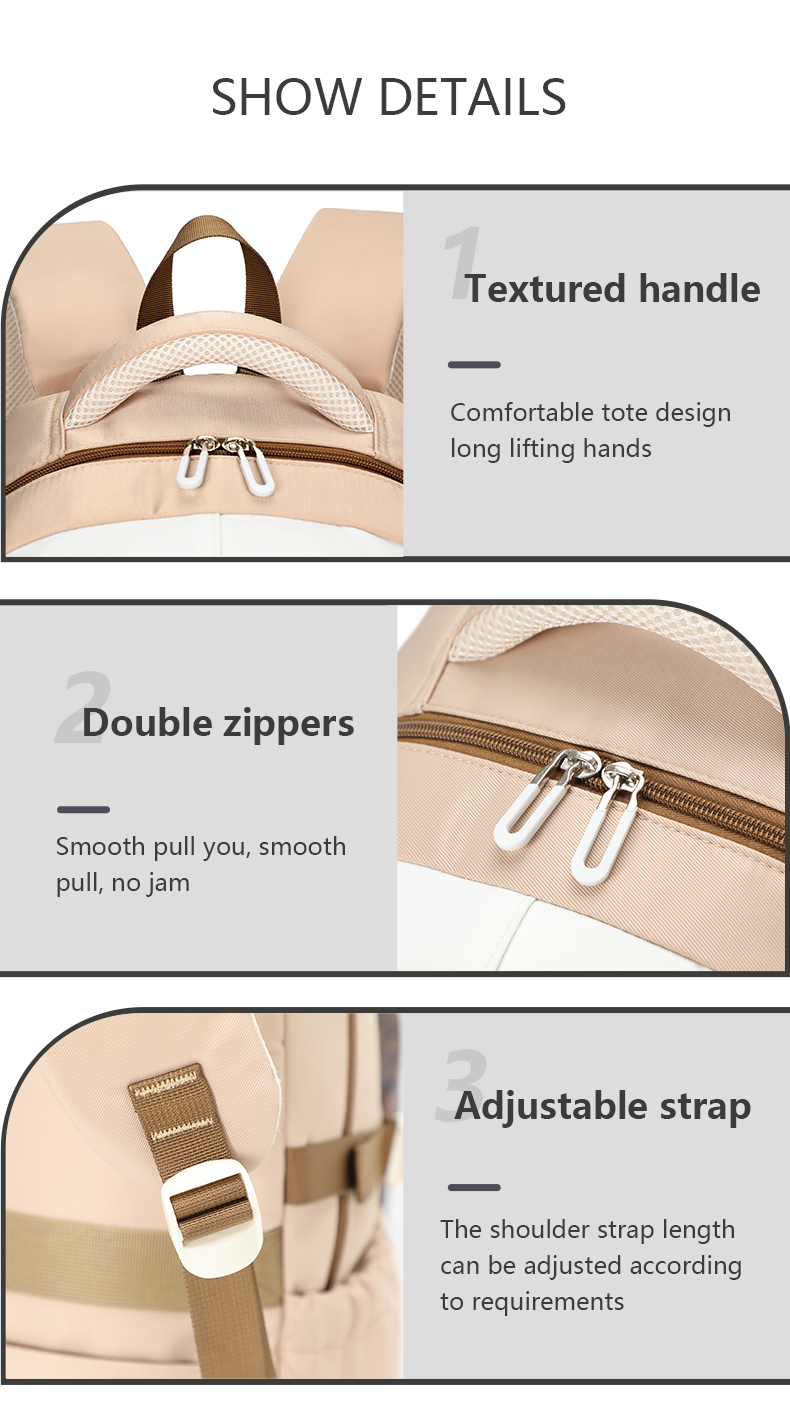 SHOW DETAILS

1 Textured handle

Comfortable tote design long lifting hands

2 Double zippers

Smooth pull you, smooth pull, no jam

3 Adjustable strap

The shoulder strap length can be adjusted according to requirements